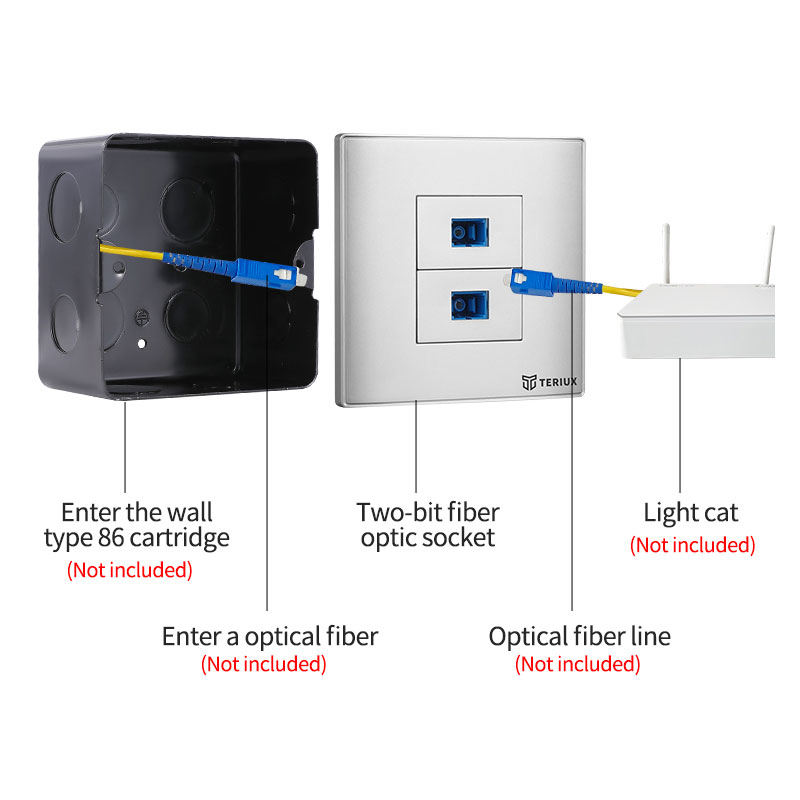 TERIUX

Enter the wall type 86 cartridge
(Not included)

Two-bit fiber optic socket

Light cat
(Not included)

Enter a optical fiber
(Not included)

Optical fiber line
(Not included)